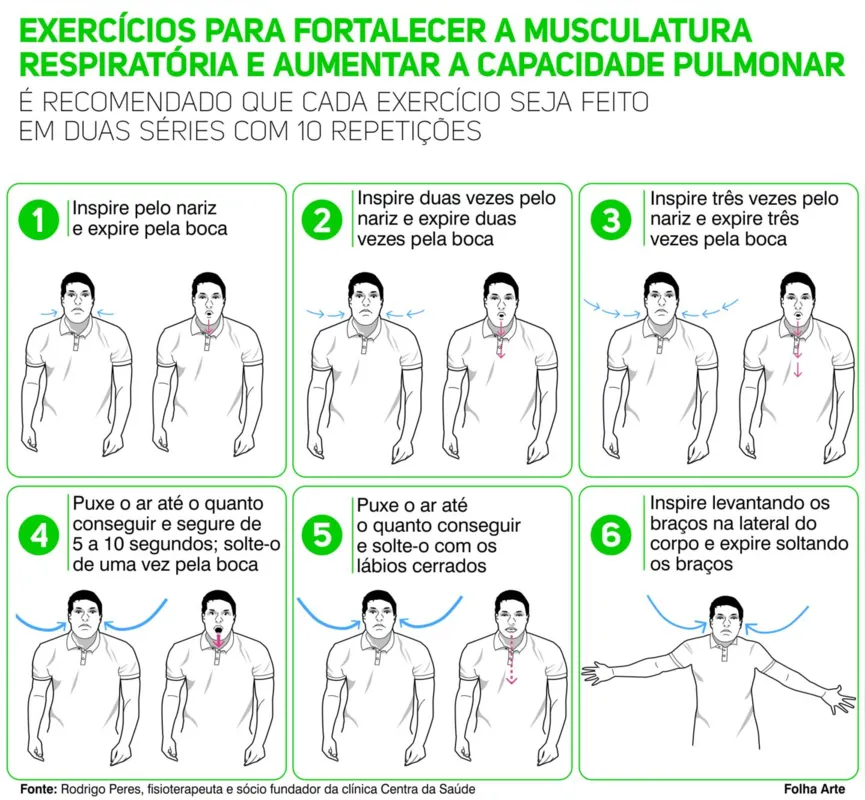 EXERCÍCIOS PARA FORTALECER A MUSCULATURA RESPIRATÓRIA E AUMENTAR A CAPACIDADE PULMONAR

É RECOMENDADO QUE CADA EXERCÍCIO SEJA FEITO EM DUAS SÉRIES COM 10 REPETIÇÕES

1 Inspire pelo nariz e expire pela boca

2 Inspire duas vezes pelo nariz e expire duas vezes pela boca

3 Inspire três vezes pelo nariz e expire três vezes pela boca

4 Puxe o ar até o quanto conseguir e segure de 5 a 10 segundos; solte-o de uma vez pela boca

5 Puxe o ar até o quanto conseguir e solte-o com os lábios cerrados

6 Inspire levantando os braços na lateral do corpo e expire soltando os braços

Fonte: Rodrigo Peres, fisioterapeuta e sócio fundador da clínica Centra da Saúde

Folha Arte