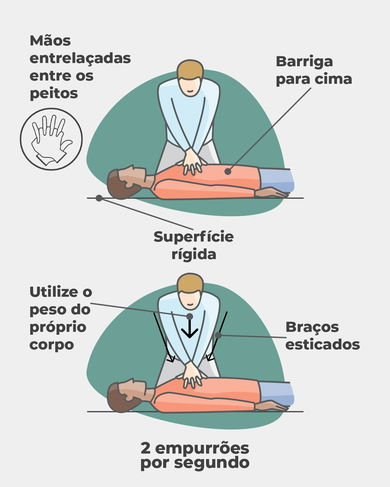 Mãos entrelaçadas entre os peitos

Barriga para cima

Superfície rígida

Utilize o peso do próprio corpo

Braços esticados

2 empurrões por segundo