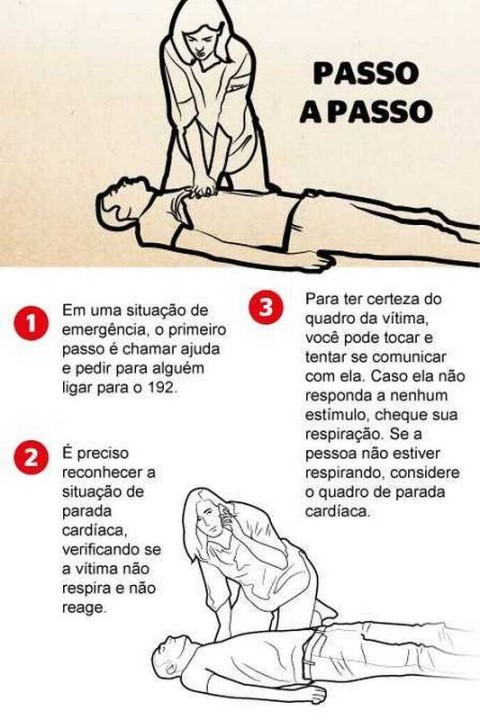 PASSO A PASSO

1 Em uma situação de emergência, o primeiro passo é chamar ajuda e pedir para alguém ligar para o 192.

2 É preciso reconhecer a situação de parada cardíaca, verificando se a vítima não respira e não reage.

3 Para ter certeza do quadro da vítima, você pode tocar e tentar se comunicar com ela. Caso ela não responda a nenhum estímulo, cheque sua respiração. Se a pessoa não estiver respirando, considere o quadro de parada cardíaca.