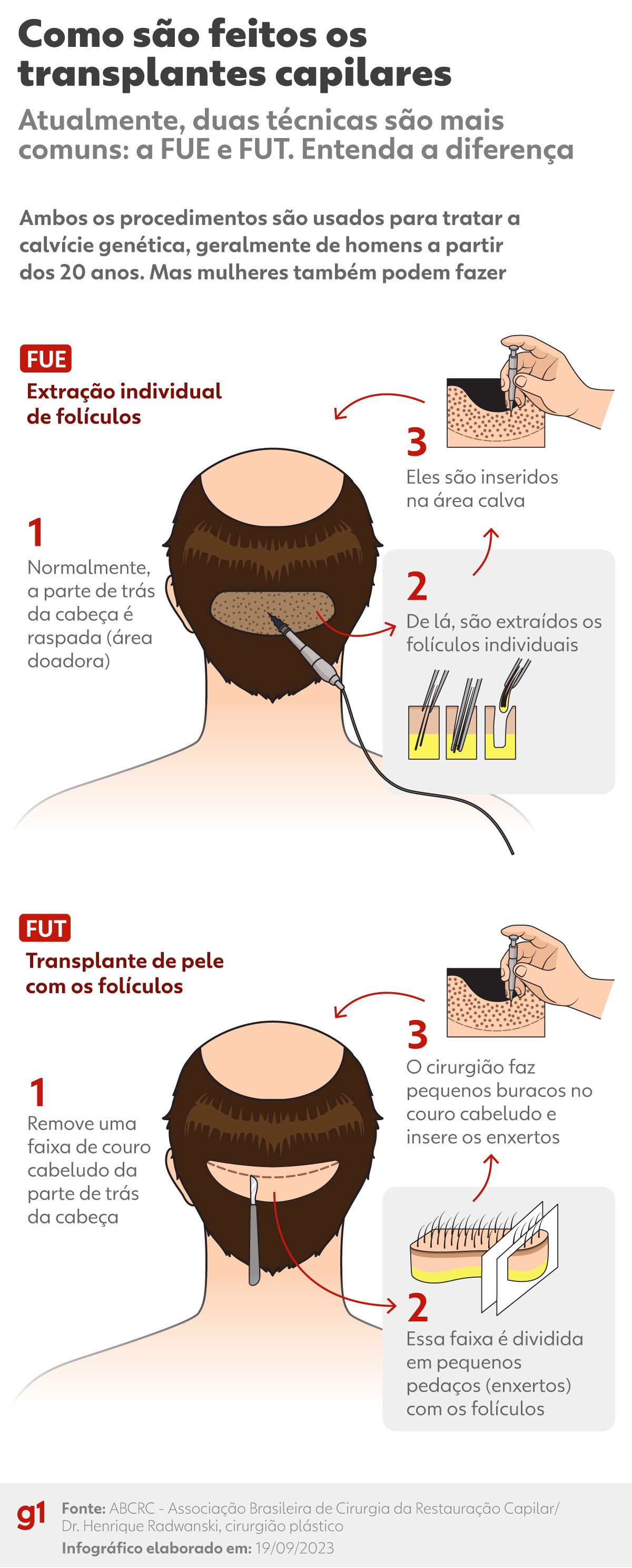 Como são feitos os transplantes capilares

Atualmente, duas técnicas são mais comuns: a FUE e FUT. Entenda a diferença

Ambos os procedimentos são usados para tratar a calvície genética, geralmente de homens a partir dos 20 anos. Mas mulheres também podem fazer

FUE
Extração individual de folículos

1
Normalmente, a parte de trás da cabeça é raspada (área doadora)

2
De lá, são extraídos os folículos individuais

3
Eles são inseridos na área calva

FUT
Transplante de pele com os folículos

1
Remove uma faixa de couro cabeludo da parte de trás da cabeça

2
Essa faixa é dividida em pequenos pedaços (enxertos) com os folículos

3
O cirurgião faz pequenos buracos no couro cabeludo e insere os enxertos

g1
Fonte: ABCRC - Associação Brasileira de Cirurgia da Restauração Capilar/ Dr. Henrique Radwanski, cirurgião plástico
Infográfico elaborado em: 19/09/2023